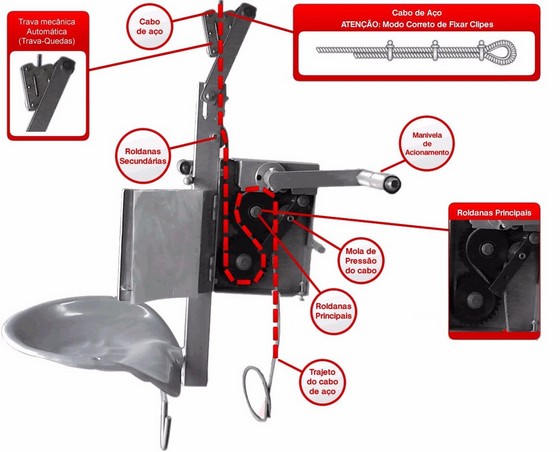 Trava mecânica Automática (Trava-Quedas)

Cabo de aço

Cabo de Aço
ATENÇÃO: Modo Correto de Fixar Clipes

Roldanas Secundárias

Manivela de Acionamento

Roldanas Principais

Mola de Pressão do cabo

Roldanas Principais

Trajeto do cabo de aço